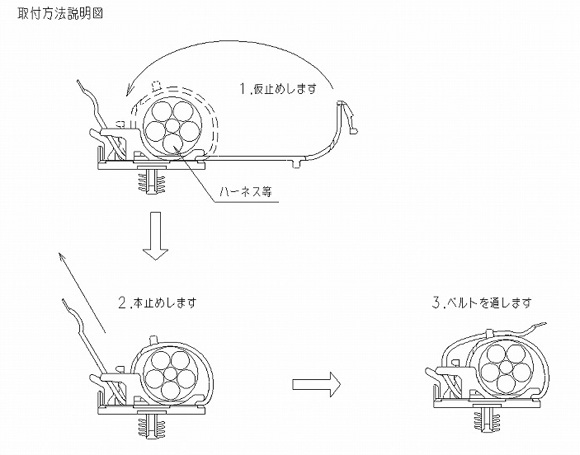 取付方法説明図

1.仮止めします

ハーネス等

2.本止めします

3.ベルトを通します